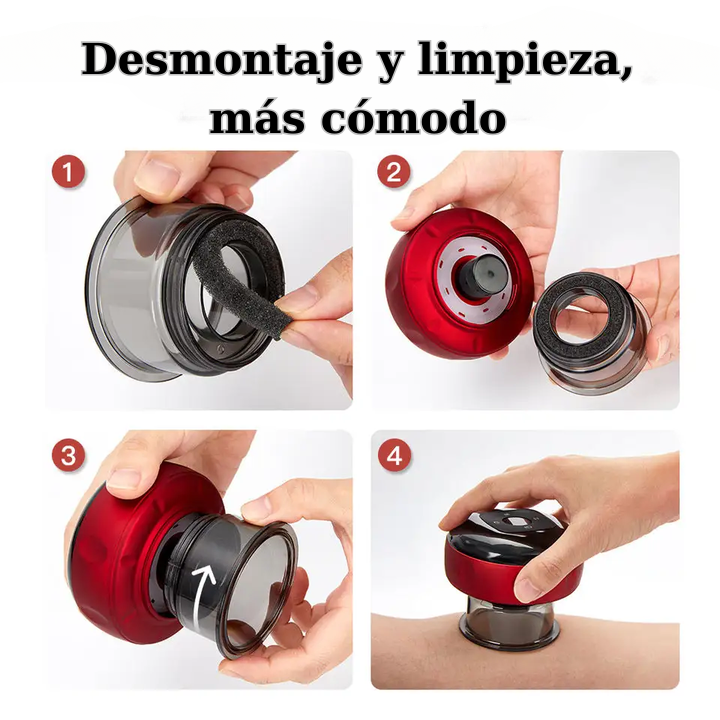 Desmontaje y limpieza, más cómodo

1

2

3

4